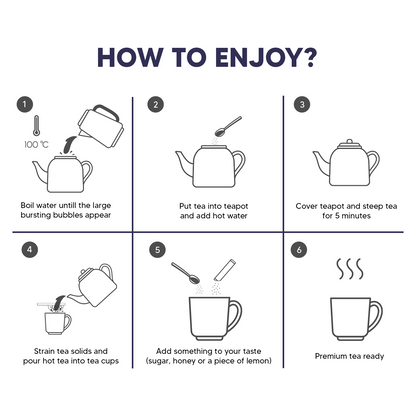 HOW TO ENJOY?

1

100 ℃

Boil water untill the large bursting bubbles appear

2

Put tea into teapot and add hot water

3

Cover teapot and steep tea for 5 minutes

4

Strain tea solids and pour hot tea into tea cups

5

Add something to your taste (sugar, honey or a piece of lemon)

6

Premium tea ready