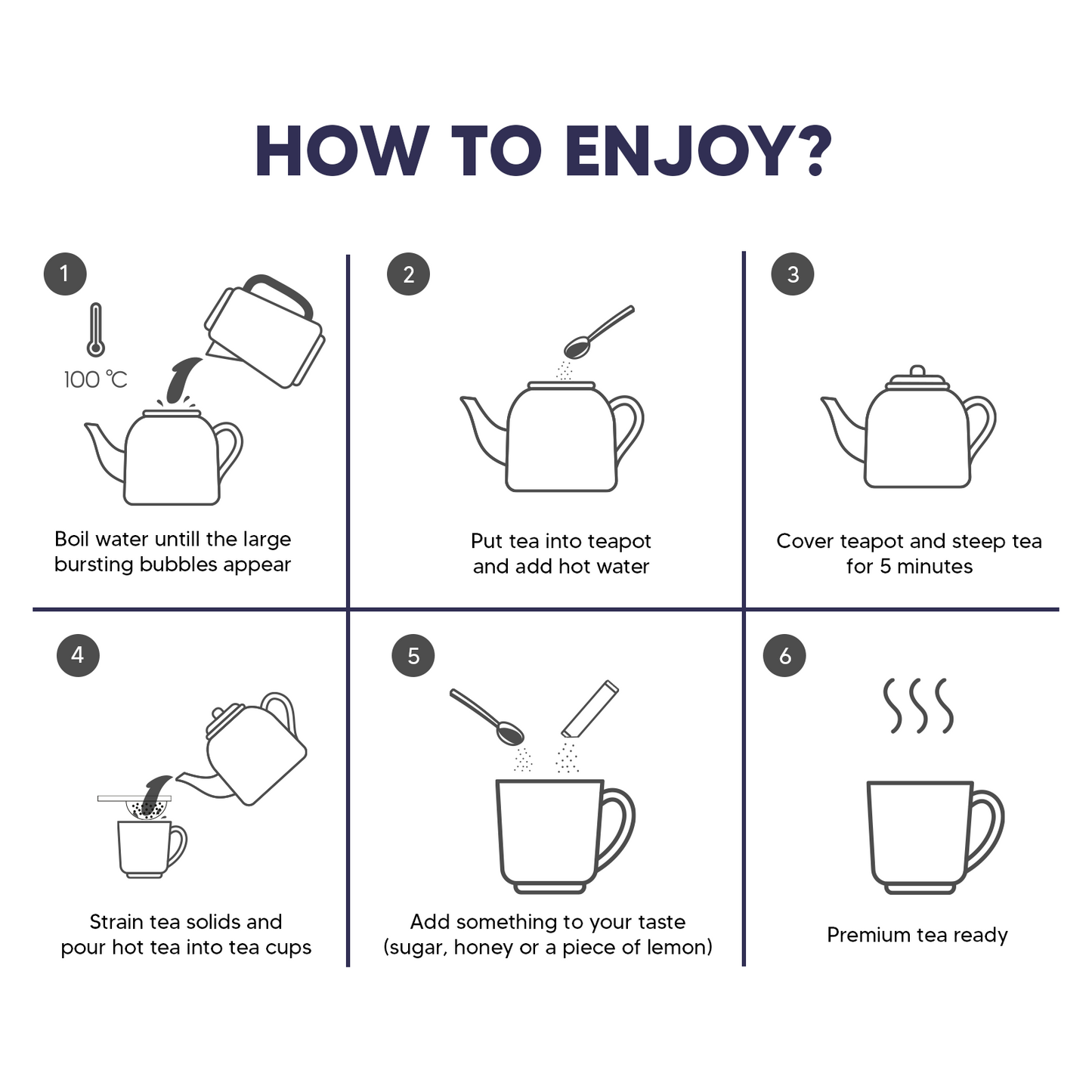 HOW TO ENJOY?

1

100 ℃

Boil water untill the large bursting bubbles appear

2

Put tea into teapot and add hot water

3

Cover teapot and steep tea for 5 minutes

4

Strain tea solids and pour hot tea into tea cups

5

Add something to your taste (sugar, honey or a piece of lemon)

6

Premium tea ready