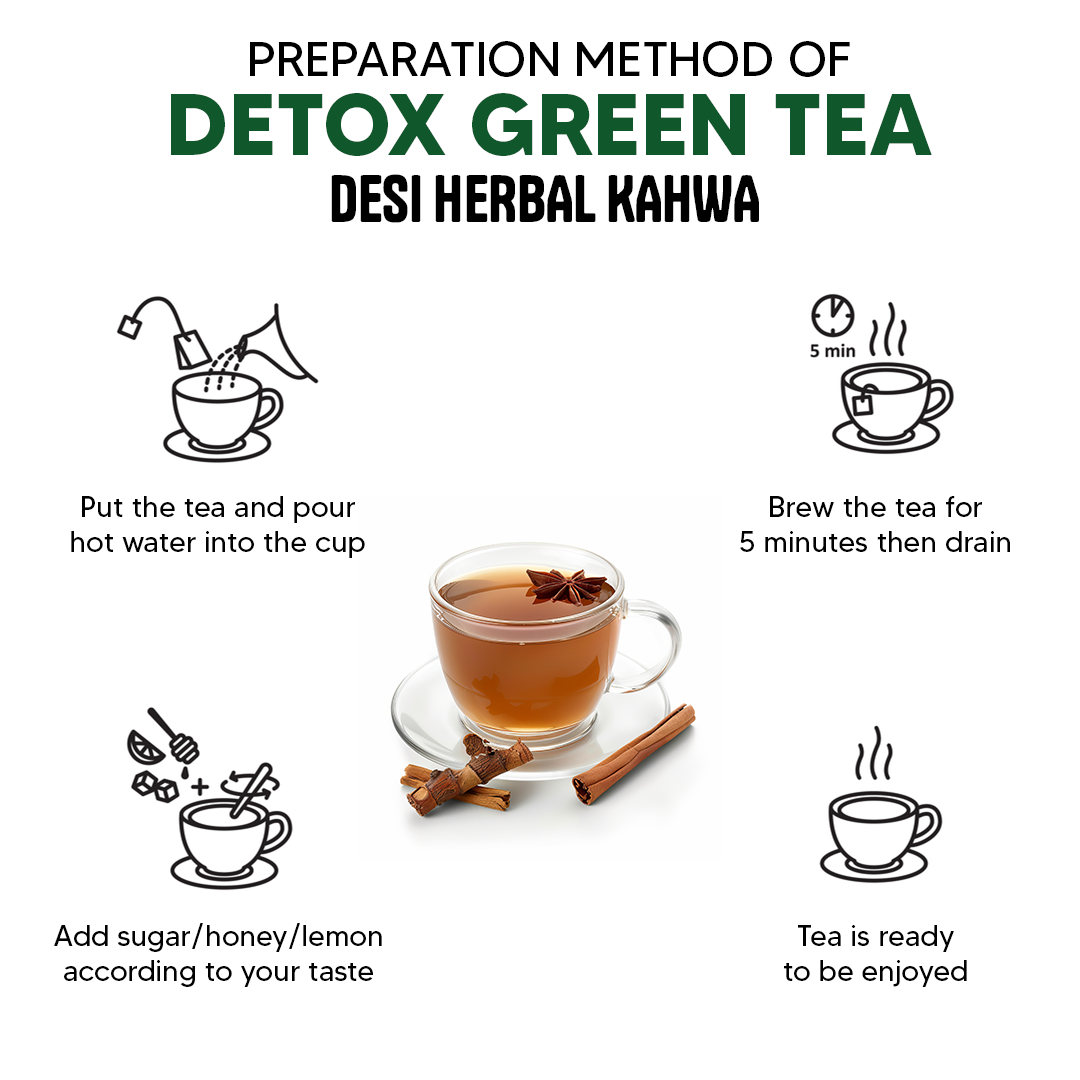 PREPARATION METHOD OF
DETOX GREEN TEA
DESI HERBAL KAHWA

Put the tea and pour hot water into the cup

5 min

Brew the tea for 5 minutes then drain

Add sugar/honey/lemon according to your taste

Tea is ready to be enjoyed