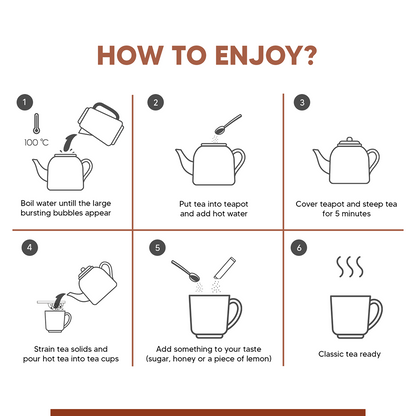 HOW TO ENJOY?

1

100 ℃

Boil water untill the large bursting bubbles appear

2

Put tea into teapot and add hot water

3

Cover teapot and steep tea for 5 minutes

4

Strain tea solids and pour hot tea into tea cups

5

Add something to your taste (sugar, honey or a piece of lemon)

6

Classic tea ready