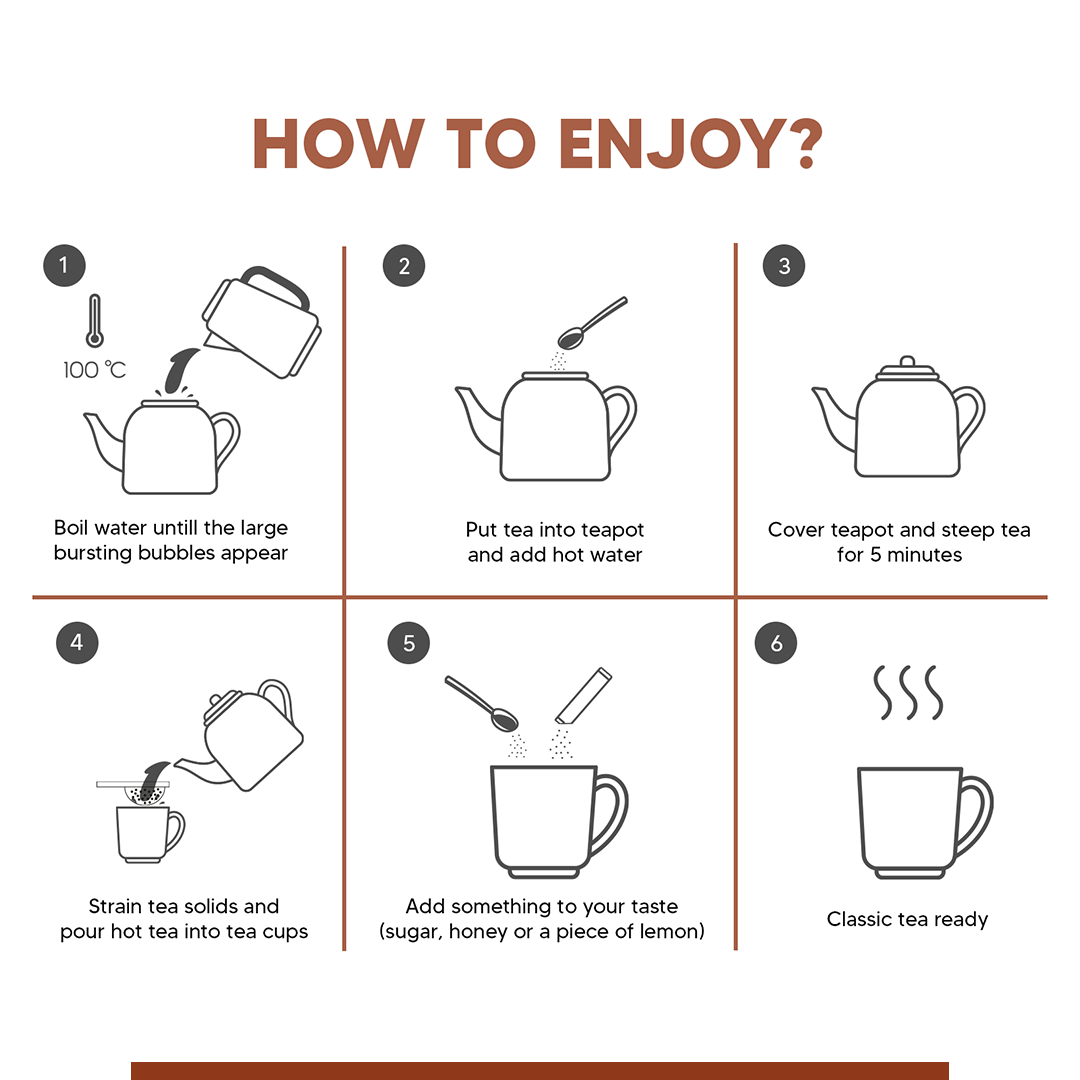 HOW TO ENJOY?

1

100 ℃

Boil water untill the large bursting bubbles appear

2

Put tea into teapot and add hot water

3

Cover teapot and steep tea for 5 minutes

4

Strain tea solids and pour hot tea into tea cups

5

Add something to your taste (sugar, honey or a piece of lemon)

6

Classic tea ready